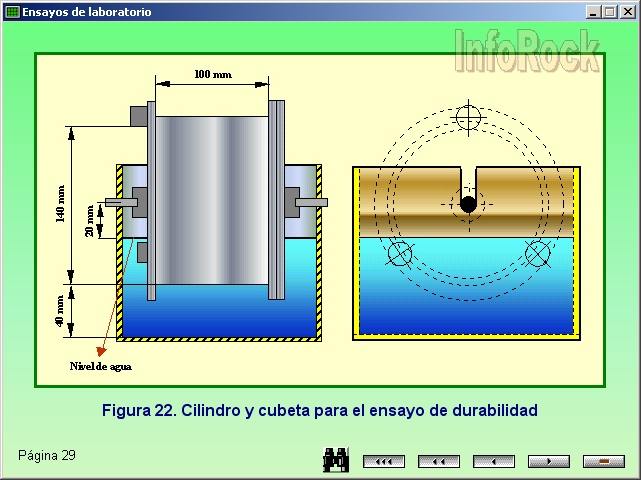 Ensayos de laboratorio

InfoRock

100 mm

140 mm

20 mm

40 mm

Nivel de agua

Figura 22. Cilindro y cubeta para el ensayo de durabilidad

Página 29